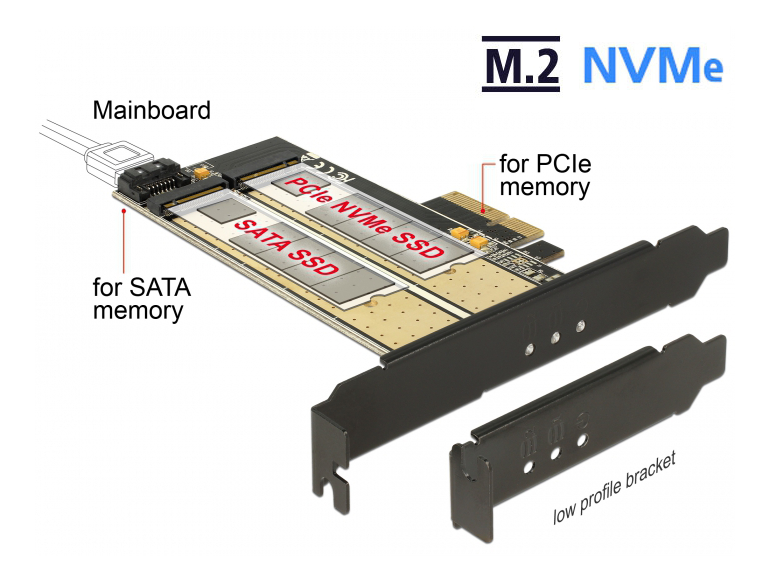 M.2 NVMe

Mainboard

for PCIe memory

PCIe NVMe SSD

SATA SSD

for SATA memory

low profile bracket